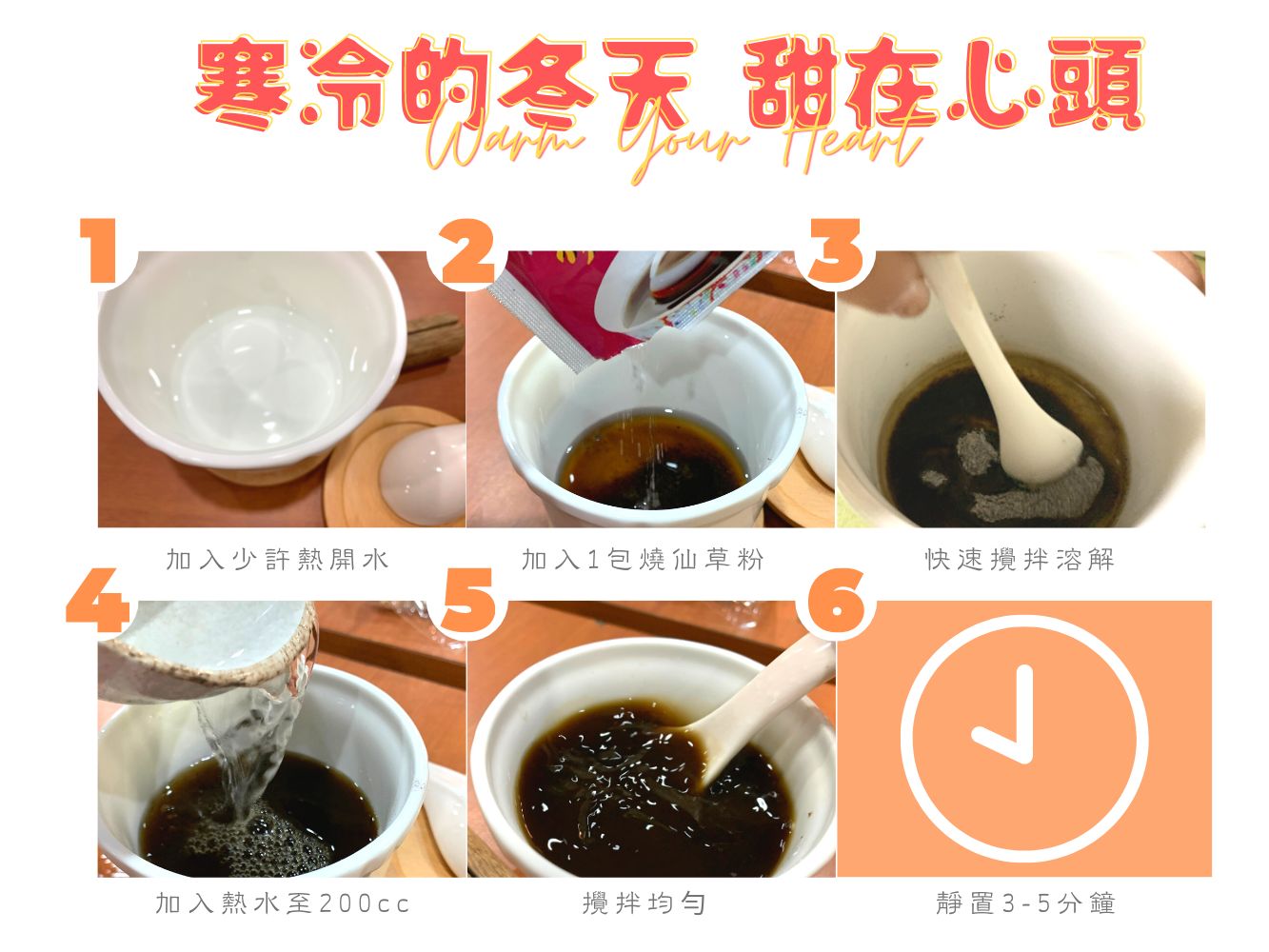 寒冷的冬天 甜在心頭
Warm Your Heart

1
加入少許熱開水

2
加入1包燒仙草粉

3
快速攪拌溶解

4
加入熱水至200cc

5
攪拌均勻

6
靜置3-5分鐘