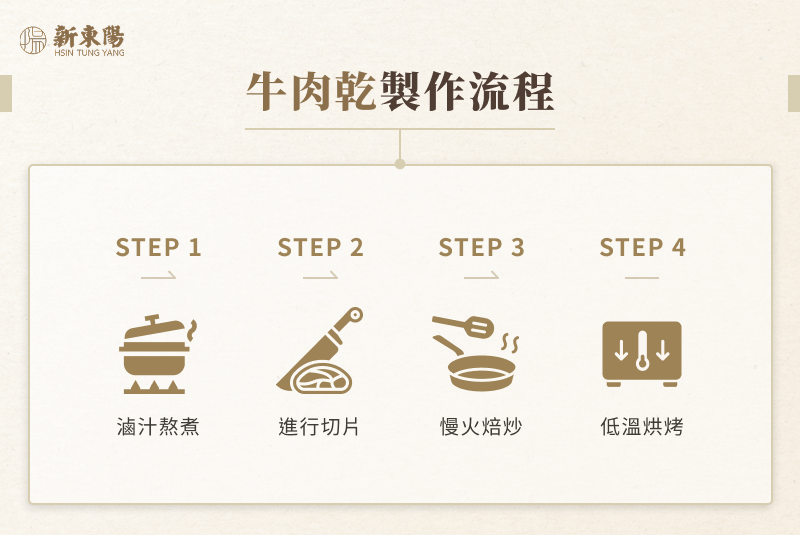 新東陽
HSIN TUNG YANG

牛肉乾製作流程

STEP 1
滷汁熬煮

STEP 2
進行切片

STEP 3
慢火焙炒

STEP 4
低溫烘烤